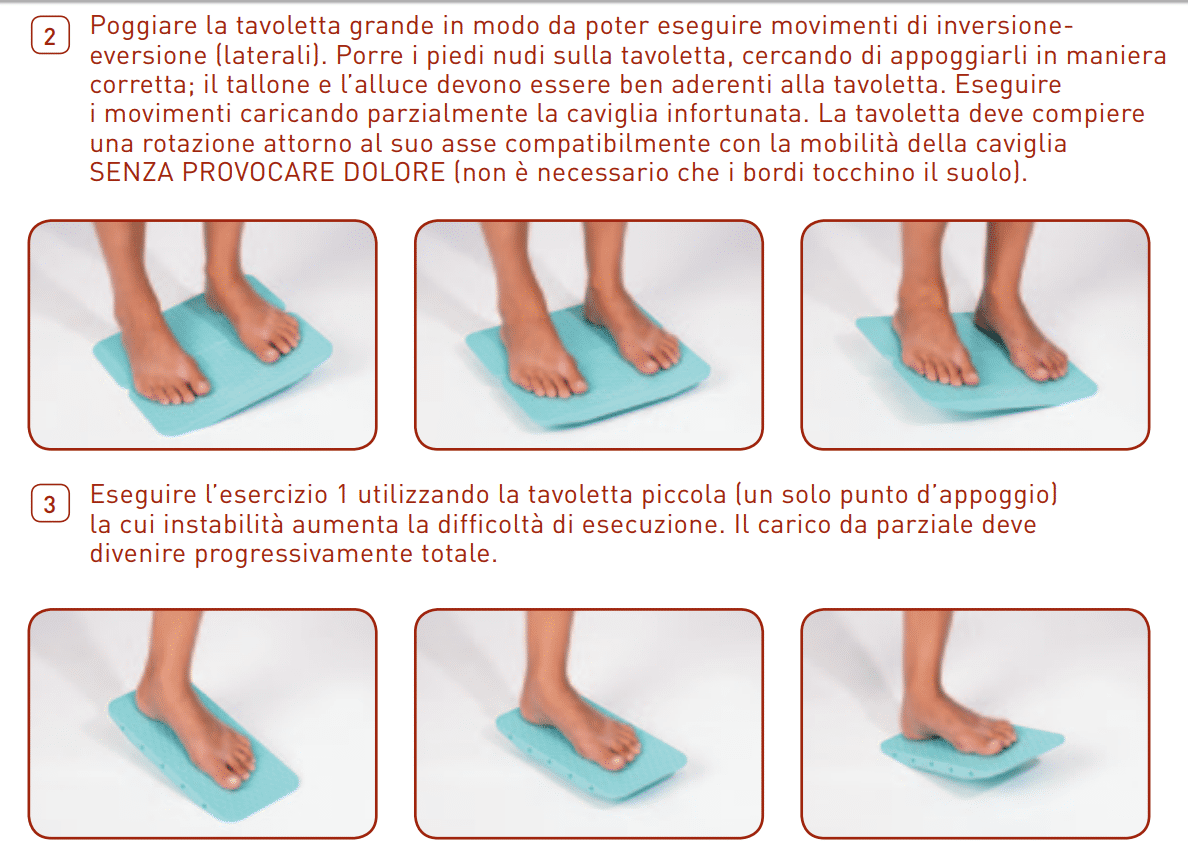 2 Poggiare la tavoletta grande in modo da poter eseguire movimenti di inversione-eversione (laterali). Porre i piedi nudi sulla tavoletta, cercando di appoggiarli in maniera corretta; il tallone e l'alluce devono essere ben aderenti alla tavoletta. Eseguire i movimenti caricando parzialmente la caviglia infortunata. La tavoletta deve compiere una rotazione attorno al suo asse compatibilmente con la mobilità della caviglia SENZA PROVOCARE DOLORE (non è necessario che i bordi tocchino il suolo).

3 Eseguire l'esercizio 1 utilizzando la tavoletta piccola (un solo punto d'appoggio) la cui instabilità aumenta la difficoltà di esecuzione. Il carico da parziale deve divenire progressivamente totale.