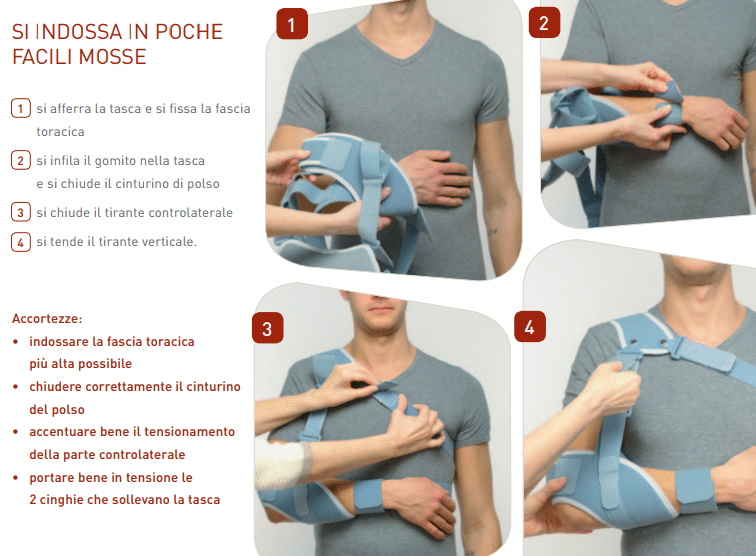 SI INDOSSA IN POCHE FACILI MOSSE

1 si afferra la tasca e si fissa la fascia toracica

2 si infila il gomito nella tasca e si chiude il cinturino di polso

3 si chiude il tirante controlaterale

4 si tende il tirante verticale.

Accortezze:
• indossare la fascia toracica più alta possibile
• chiudere correttamente il cinturino del polso
• accentuare bene il tensionamento della parte controlaterale
• portare bene in tensione le 2 cinghie che sollevano la tasca

1

2

3

4